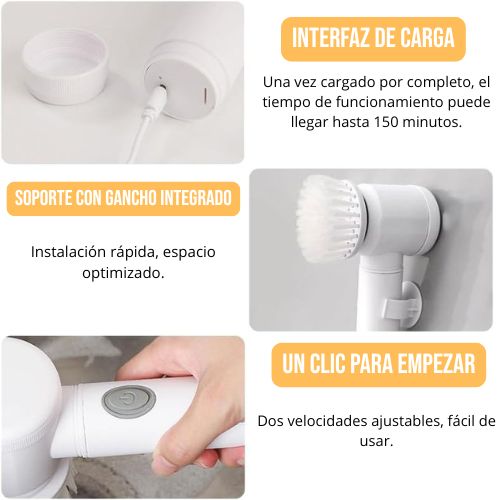 INTERFAZ DE CARGA

Una vez cargado por completo, el tiempo de funcionamiento puede llegar hasta 150 minutos.

SOPORTE CON GANCHO INTEGRADO

Instalación rápida, espacio optimizado.

UN CLIC PARA EMPEZAR

Dos velocidades ajustables, fácil de usar.