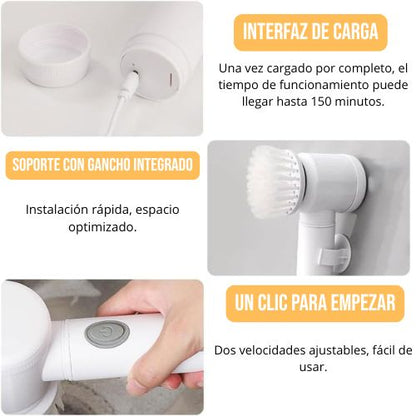 INTERFAZ DE CARGA

Una vez cargado por completo, el tiempo de funcionamiento puede llegar hasta 150 minutos.

SOPORTE CON GANCHO INTEGRADO

Instalación rápida, espacio optimizado.

UN CLIC PARA EMPEZAR

Dos velocidades ajustables, fácil de usar.